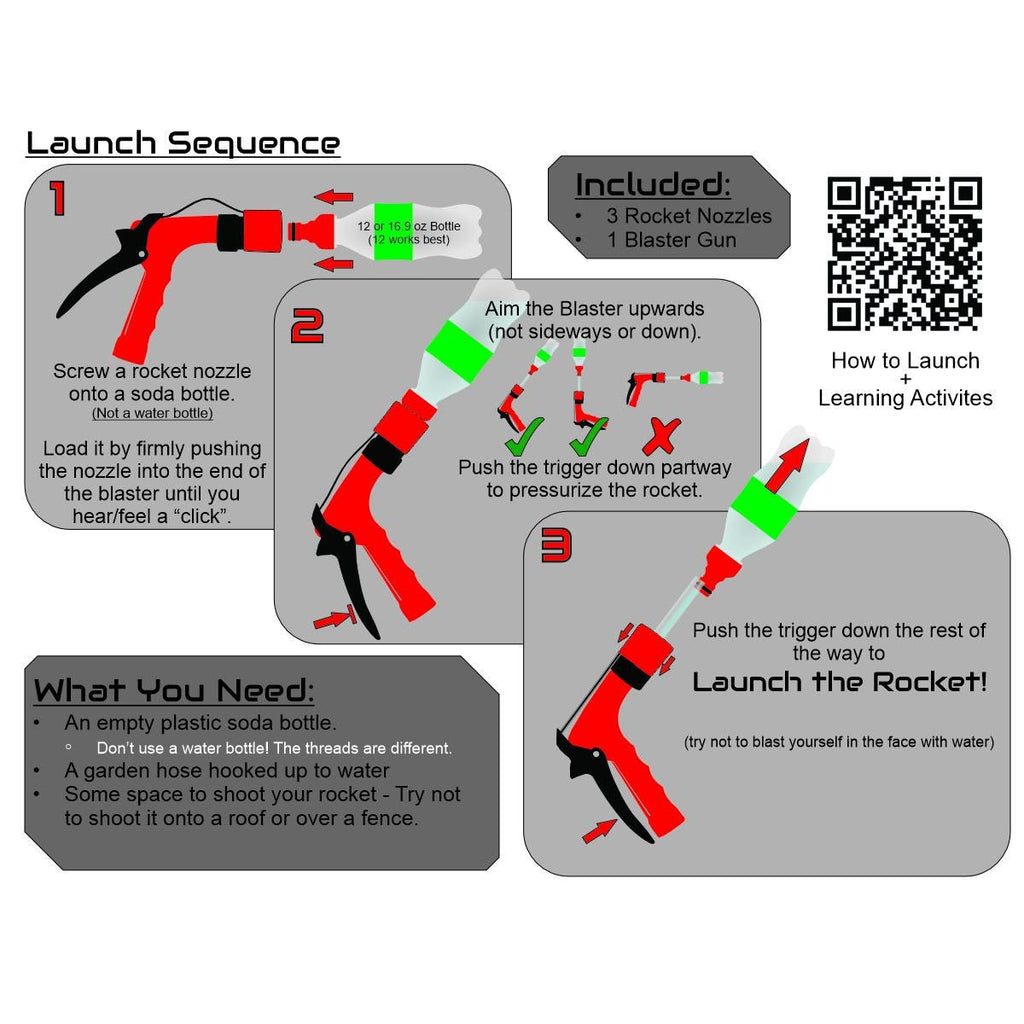 Launch Sequence

1

12 or 16.9 oz Bottle
(12 works best)

Screw a rocket nozzle onto a soda bottle.
(Not a water bottle)

Load it by firmly pushing the nozzle into the end of the blaster until you hear/feel a “click”.

Included:
• 3 Rocket Nozzles
• 1 Blaster Gun

How to Launch
+
Learning Activites

2

Aim the Blaster upwards (not sideways or down).

Push the trigger down partway to pressurize the rocket.

3

Push the trigger down the rest of the way to
Launch the Rocket!

(try not to blast yourself in the face with water)

What You Need:
• An empty plastic soda bottle.
◦ Don’t use a water bottle! The threads are different.
• A garden hose hooked up to water
• Some space to shoot your rocket - Try not to shoot it onto a roof or over a fence.