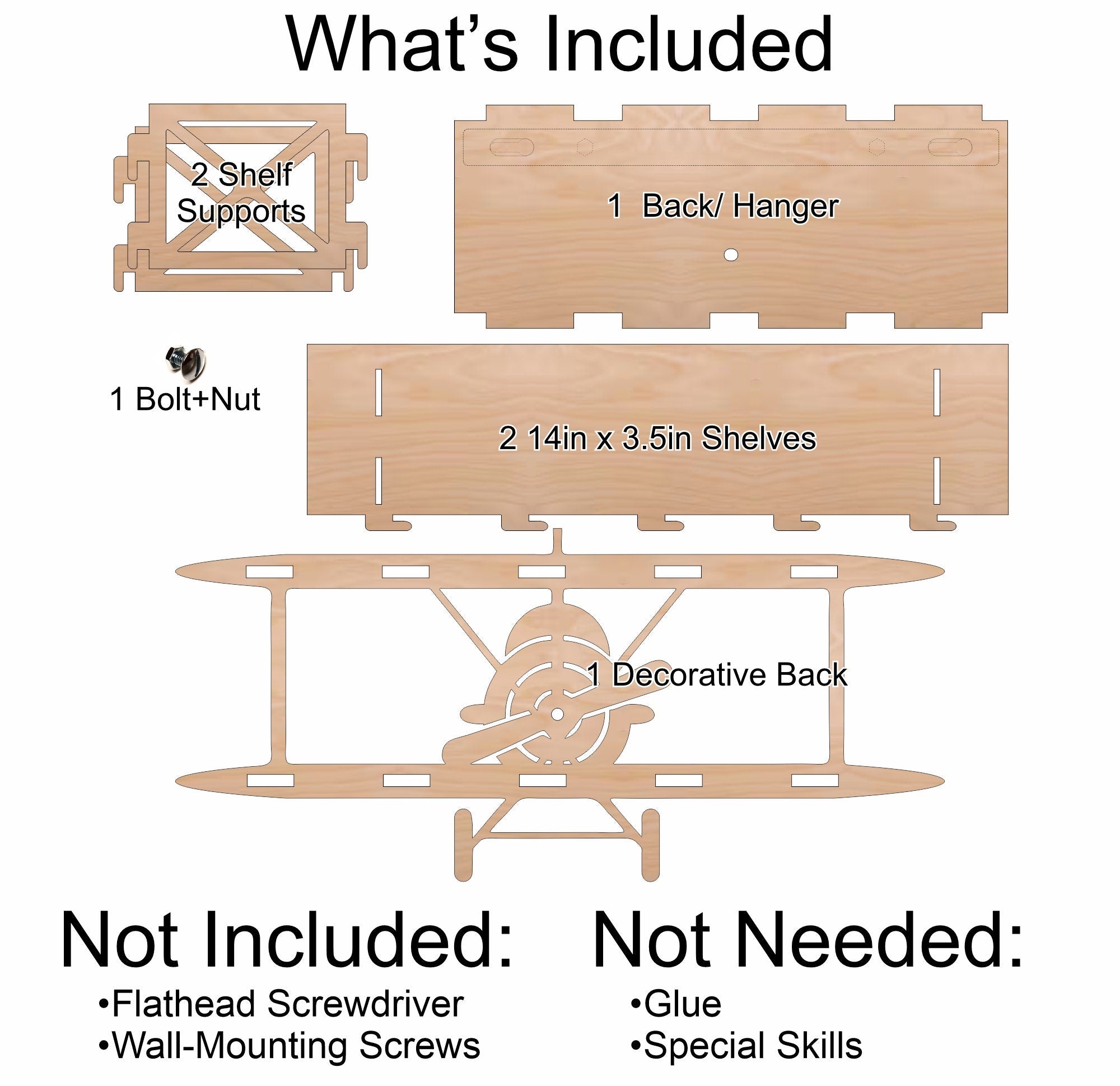 What's Included

2 Shelf Supports

1 Back/ Hanger

1 Bolt+Nut

2 14in x 3.5in Shelves

1 Decorative Back

Not Included:

•Flathead Screwdriver
•Wall-Mounting Screws

Not Needed:

•Glue
•Special Skills